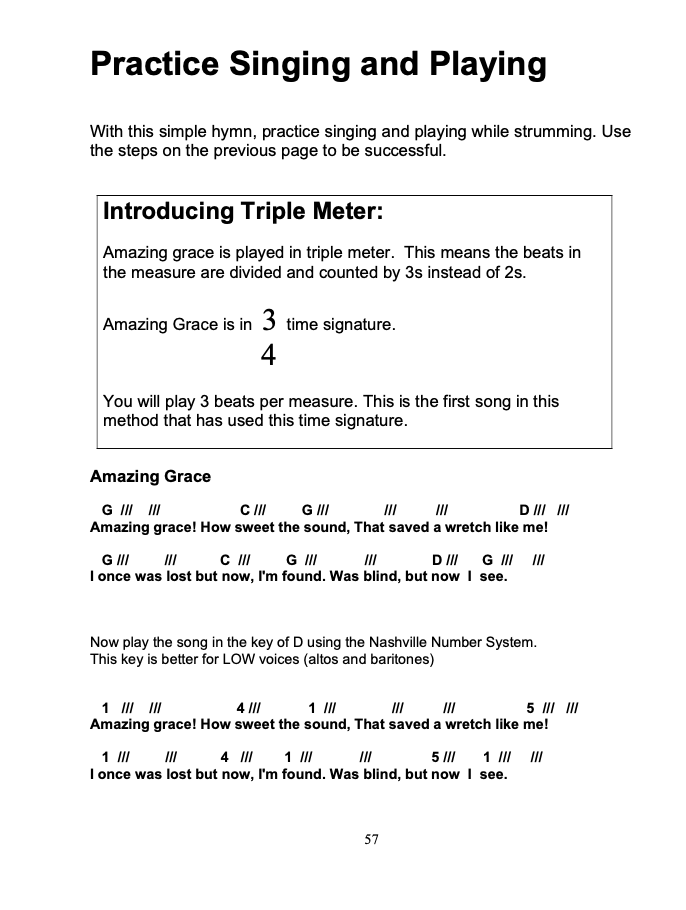 Practice Singing and Playing

With this simple hymn, practice singing and playing while strumming. Use the steps on the previous page to be successful.

Introducing Triple Meter:

Amazing grace is played in triple meter. This means the beats in the measure are divided and counted by 3s instead of 2s.

Amazing Grace is in $\frac{3}{4}$ time signature.

You will play 3 beats per measure. This is the first song in this method that has used this time signature.

Amazing Grace

G /// /// C /// G /// /// /// D /// ///
Amazing grace! How sweet the sound, That saved a wretch like me!

G /// /// C /// G /// /// D /// G /// ///
I once was lost but now, I'm found. Was blind, but now I see.

Now play the song in the key of D using the Nashville Number System.
This key is better for LOW voices (altos and baritones)

1 /// /// 4 /// 1 /// /// /// 5 /// ///
Amazing grace! How sweet the sound, That saved a wretch like me!

1 /// /// 4 /// 1 /// /// 5 /// 1 /// ///
I once was lost but now, I'm found. Was blind, but now I see.

57